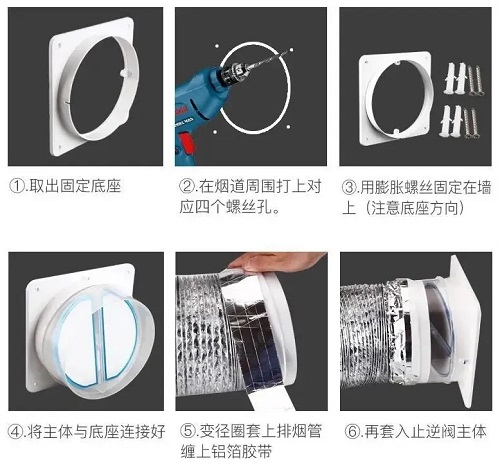 ①.取出固定底座

②.在烟道周围打上对应四个螺丝孔。

③.用膨胀螺丝固定在墙上（注意底座方向）

④.将主体与底座连接好

⑤.变径圈套上排烟管缠上铝箔胶带

⑥.再套入止逆阀主体